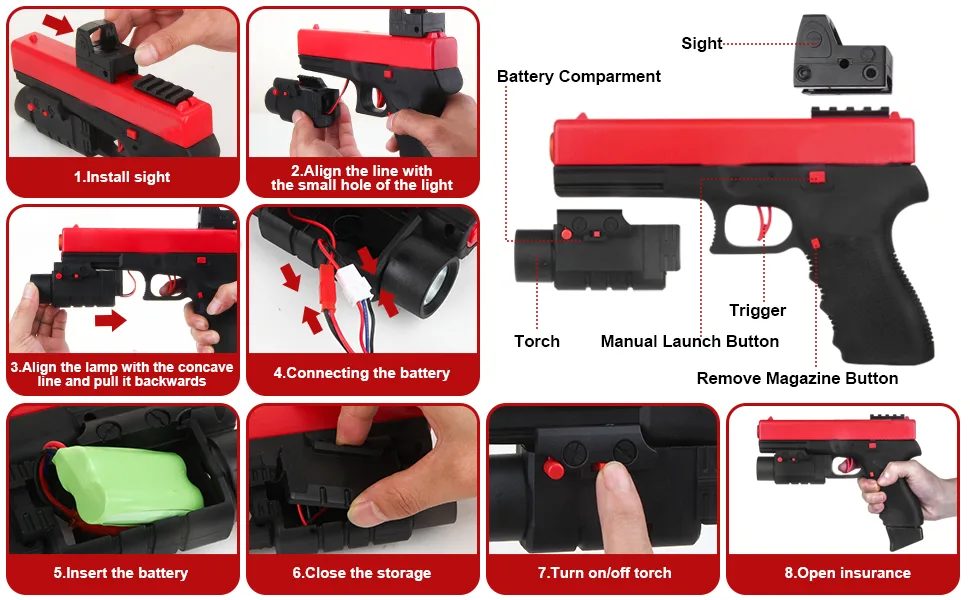 1.Install sight

2.Align the line with the small hole of the light

Sight

Battery Comparment

Torch

Manual Launch Button

Trigger

Remove Magazine Button

3.Align the lamp with the concave line and pull it backwards

4.Connecting the battery

5.Insert the battery

6.Close the storage

7.Turn on/off torch

8.Open insurance